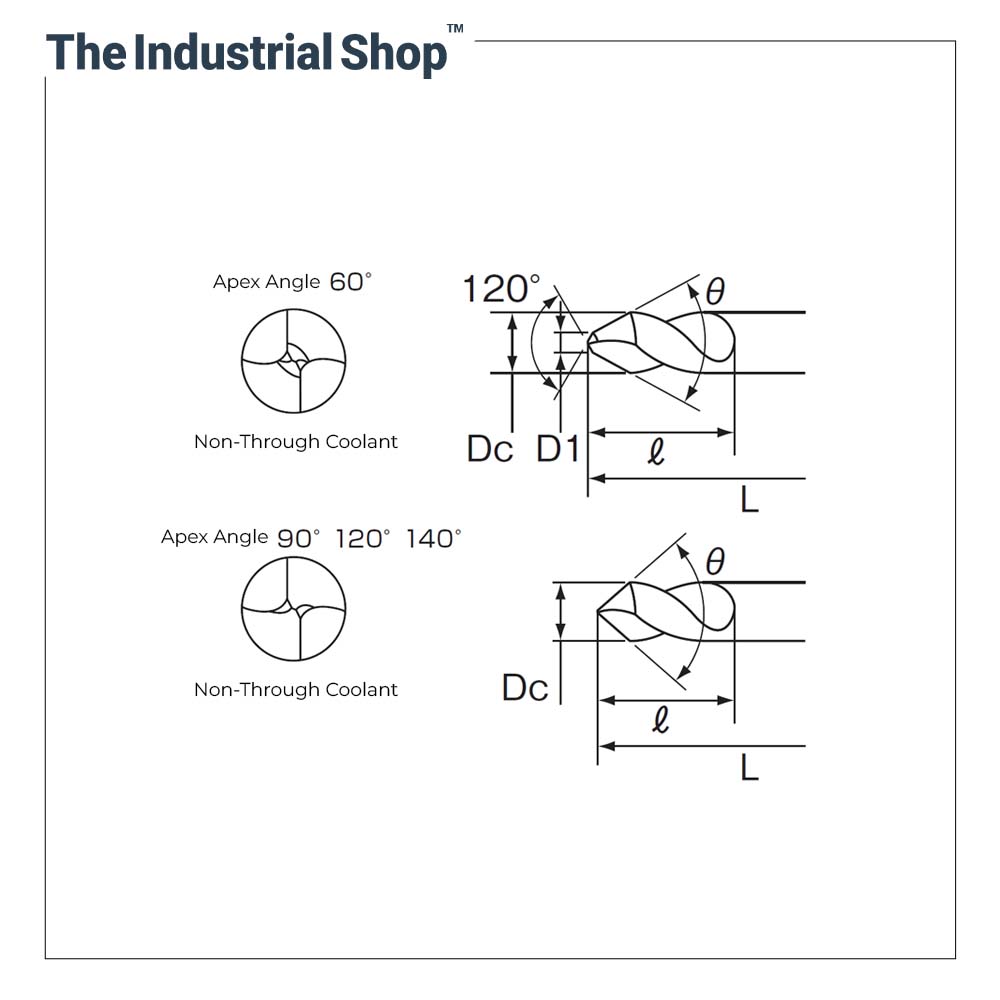 The Industrial Shop™

Apex Angle 60°

Non-Through Coolant

120°
$\theta$
Dc D1
$\ell$
L

Apex Angle 90° 120° 140°

Non-Through Coolant

$\theta$
Dc
$\ell$
L